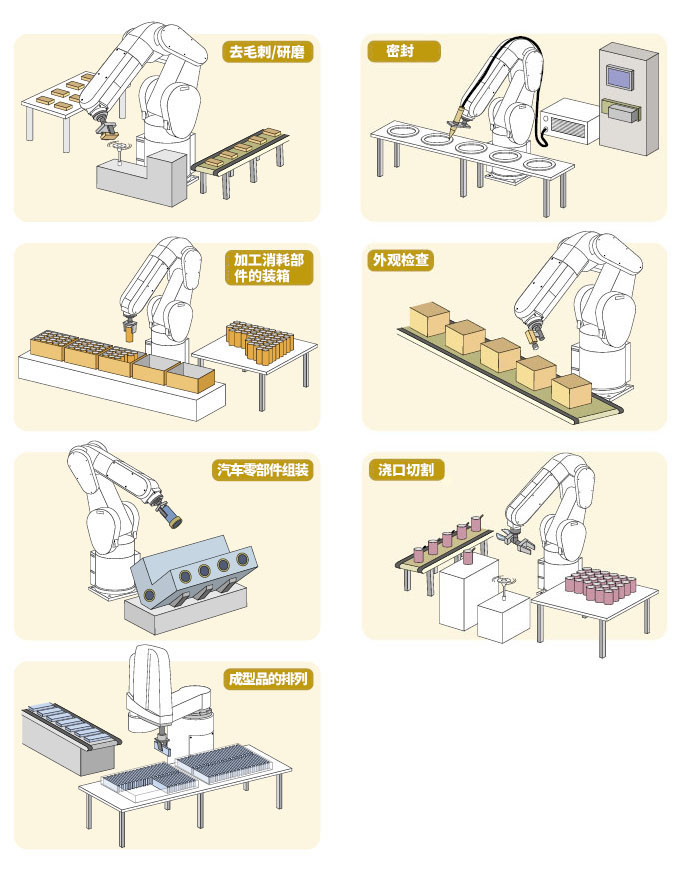 去毛刺/研磨

密封

加工消耗部件的装箱

外观检查

汽车零部件组装

浇口切割

成型品的排列