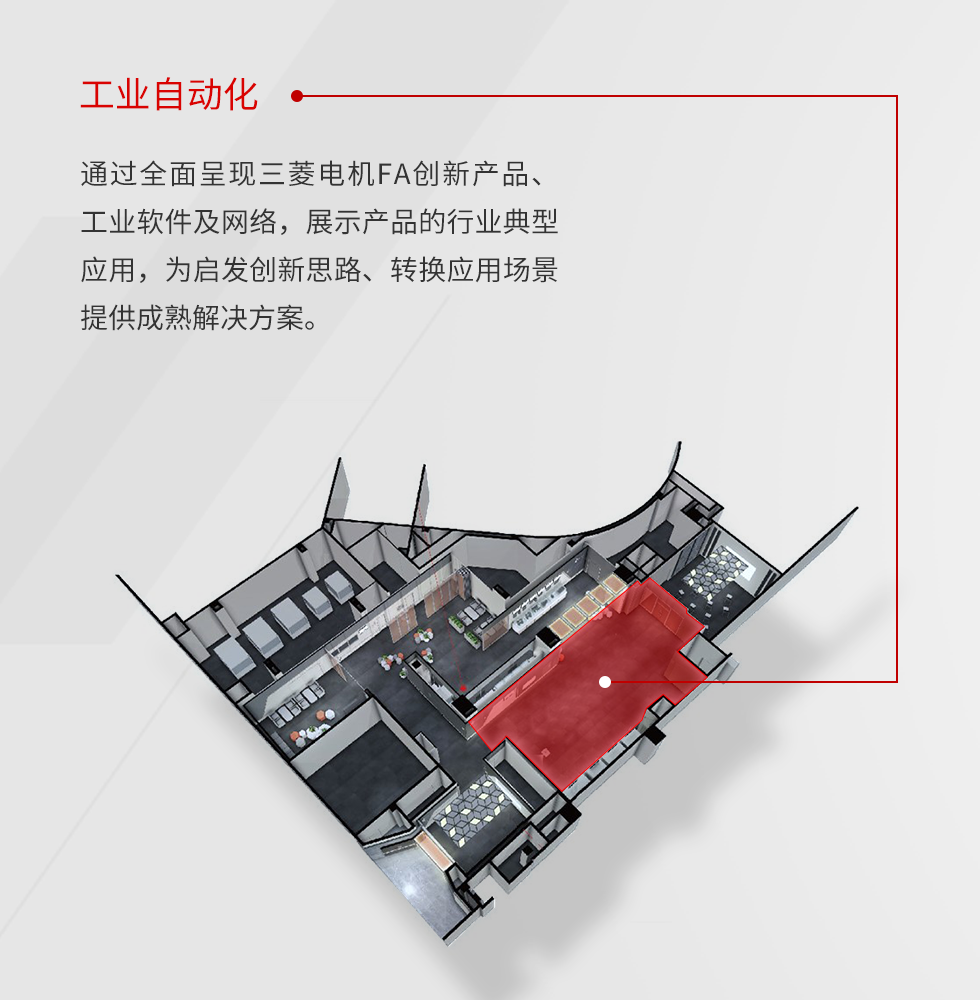 工业自动化

通过全面呈现三菱电机FA创新产品、工业软件及网络，展示产品的行业典型应用，为启发创新思路、转换应用场景提供成熟解决方案。